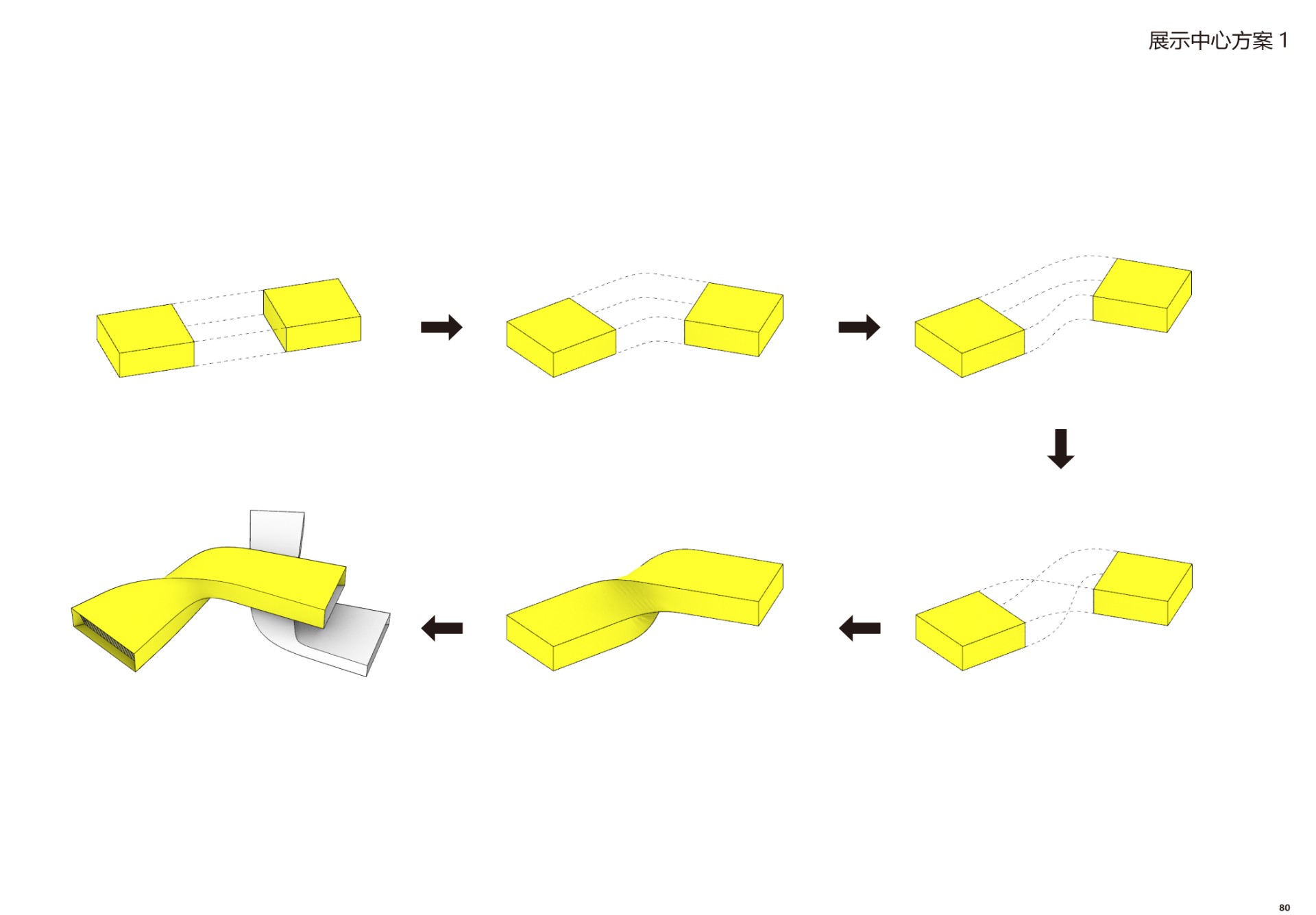 展示中心方案 1

80